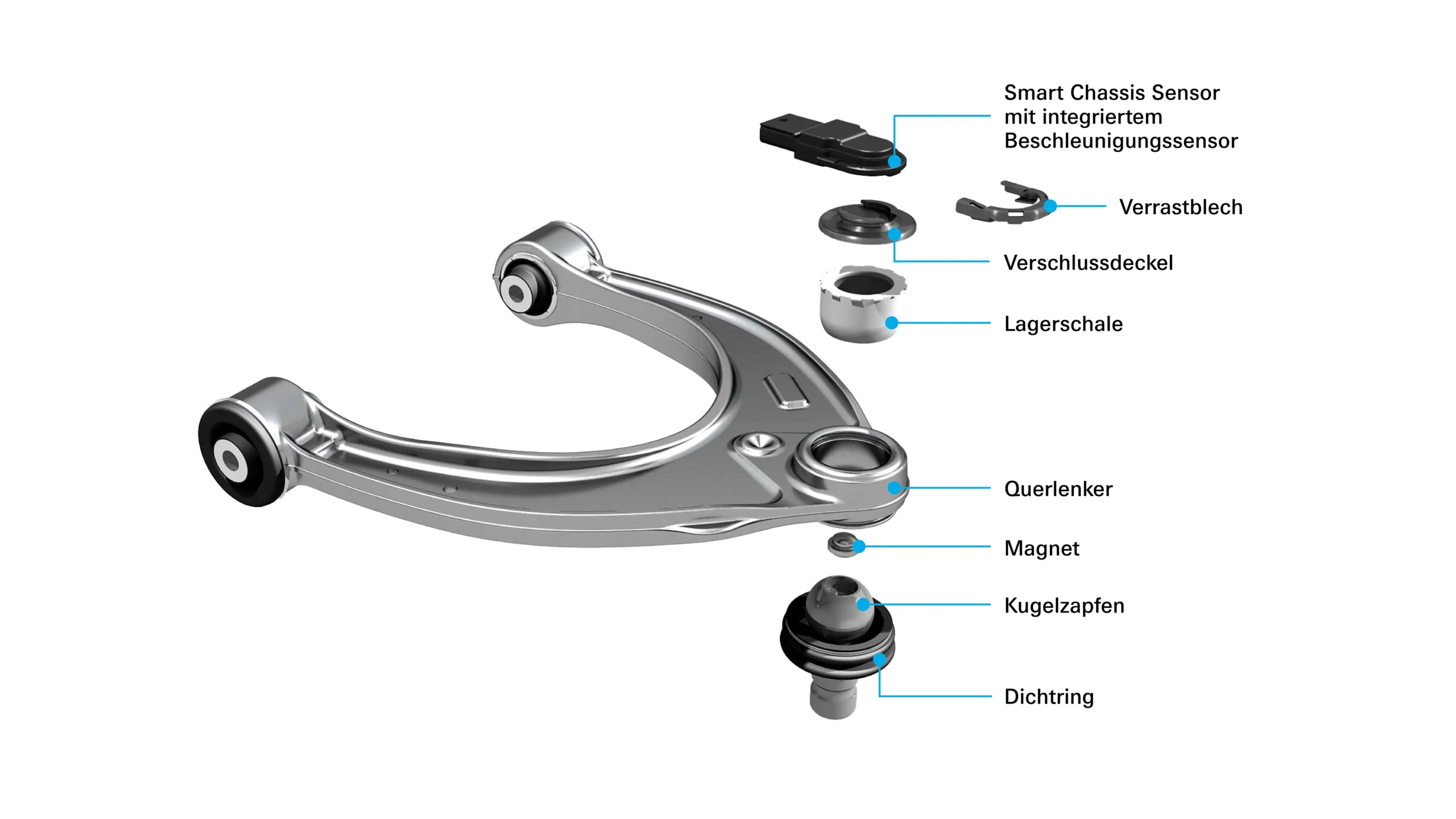 Smart Chassis Sensor mit integriertem Beschleunigungssensor

Verrastblech

Verschlussdeckel

Lagerschale

Querlenker

Magnet

Kugelzapfen

Dichtring